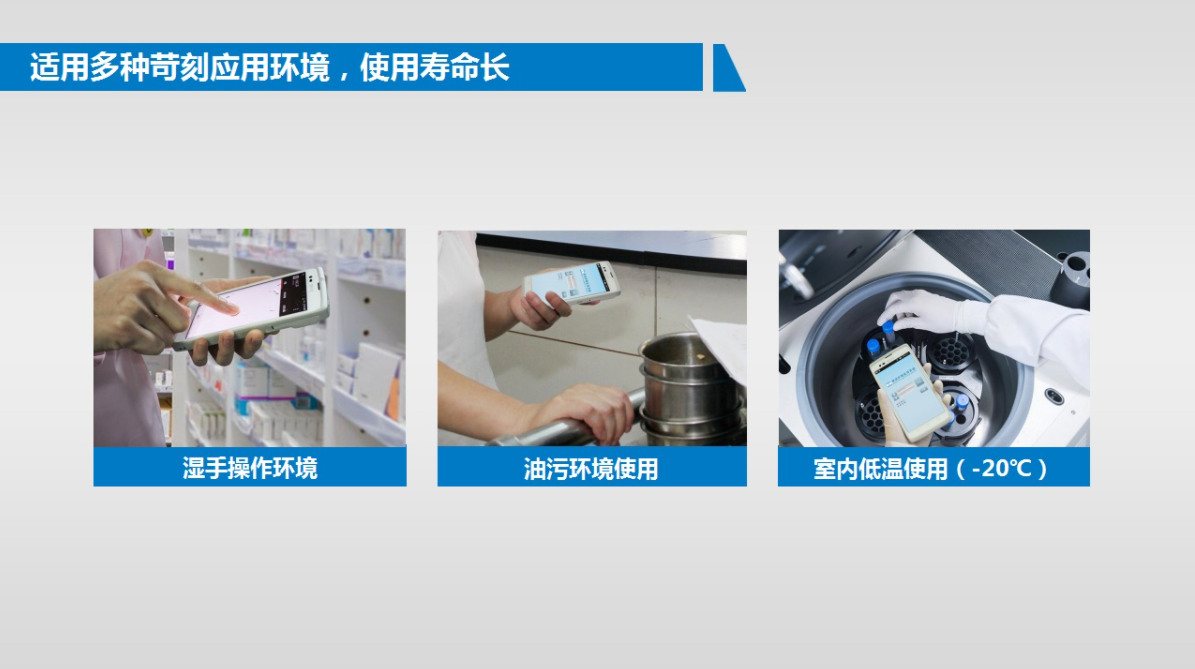 适用多种苛刻应用环境，使用寿命长

湿手操作环境

油污环境使用

室内低温使用（-20℃）